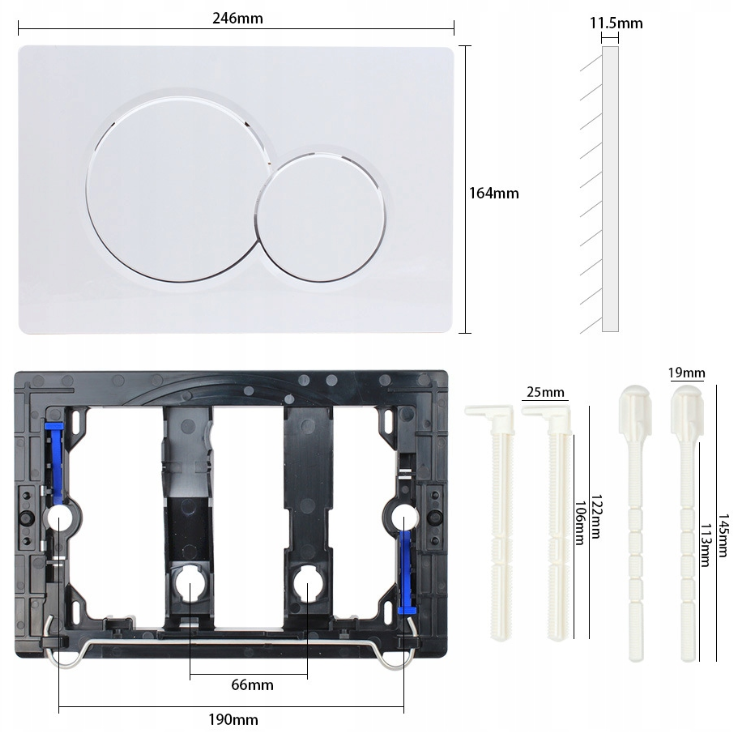 246mm

11.5mm

164mm

25mm

19mm

122mm

106mm

145mm

113mm

66mm

190mm